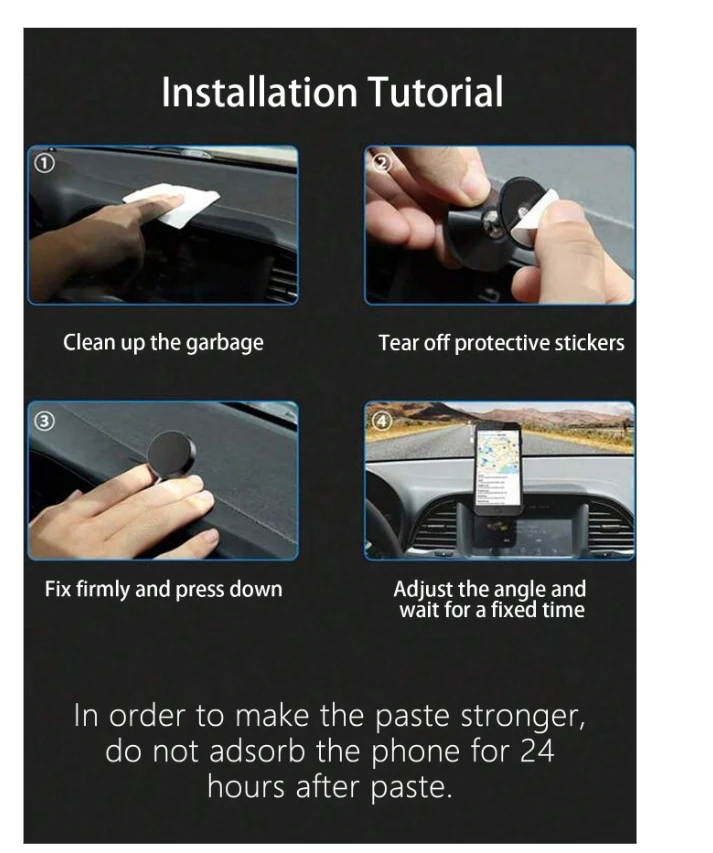 Installation Tutorial

①

Clean up the garbage

②

Tear off protective stickers

③

Fix firmly and press down

④

Adjust the angle and wait for a fixed time

In order to make the paste stronger, do not adsorb the phone for 24 hours after paste.