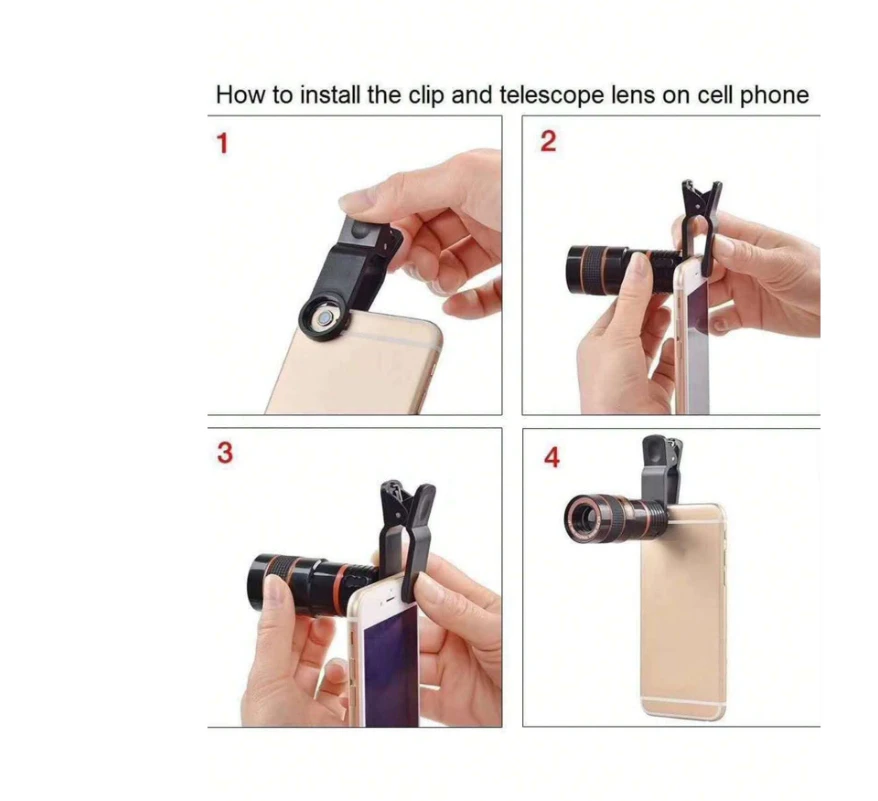 How to install the clip and telescope lens on cell phone

1

2

3

4